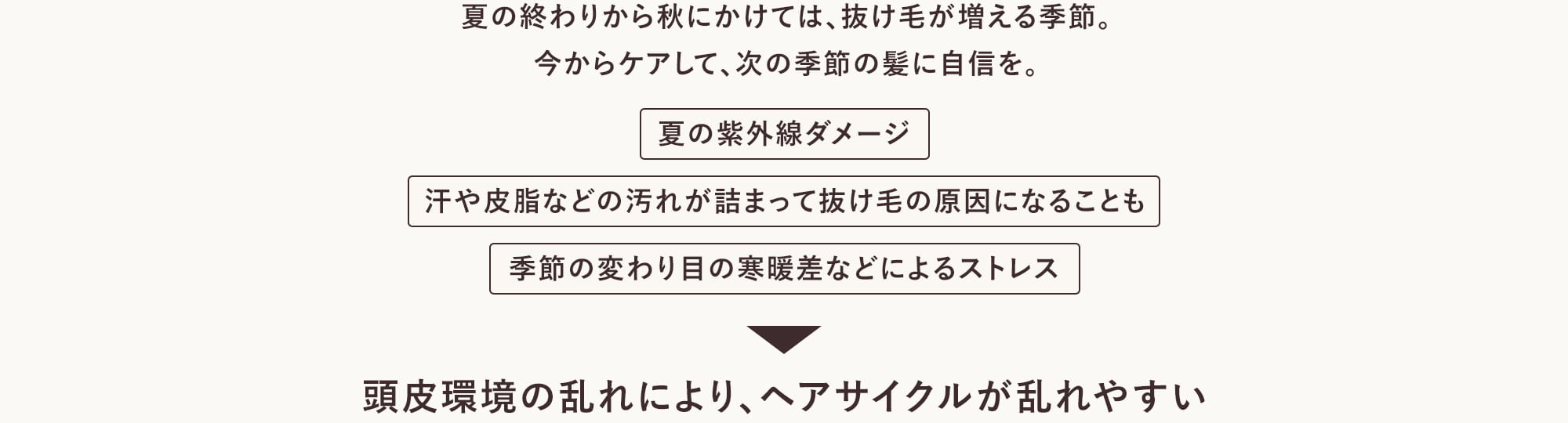 夏の終わりから秋にかけては、抜け毛が増える季節。
今からケアして、次の季節の髪に自信を。

夏の紫外線ダメージ

汗や皮脂などの汚れが詰まって抜け毛の原因になることも

季節の変わり目の寒暖差などによるストレス

頭皮環境の乱れにより、ヘアサイクルが乱れやすい