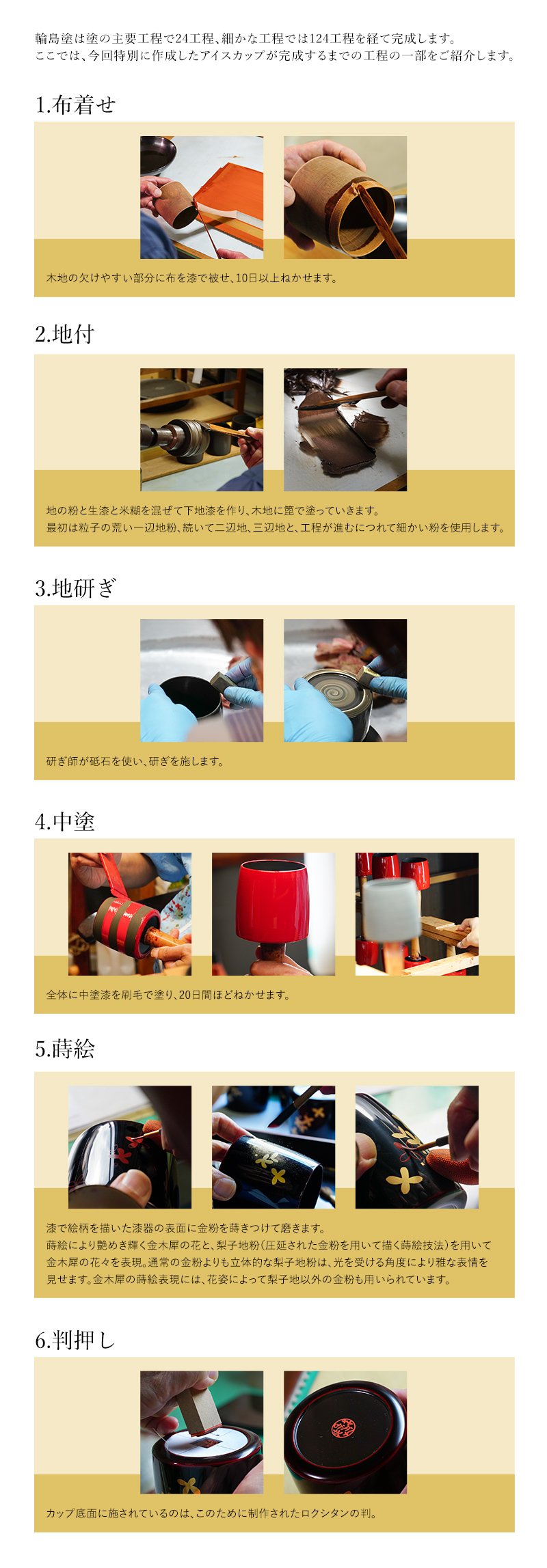 輪島塗は塗の主要工程で24工程、細かな工程では124工程を経て完成します。
ここでは、今回特別に作成したアイスカップが完成するまでの工程の一部をご紹介します。

1.布着せ

木地の欠けやすい部分に布を漆で被せ、10日以上ねかせます。

2.地付

地の粉と生漆と米糊を混ぜて下地漆を作り、木地に箆で塗っていきます。
最初は粒子の荒い一辺地粉、続いて二辺地、三辺地と、工程が進むにつれて細かい粉を使用します。

3.地研ぎ

研ぎ師が砥石を使い、研ぎを施します。

4.中塗

全体に中塗漆を刷毛で塗り、20日間ほどねかせます。

5.蒔絵

漆で絵柄を描いた漆器の表面に金粉を蒔きつけて磨きます。
蒔絵により艶めき輝く金木犀の花と、梨子地粉(圧延された金粉を用いて描く蒔絵技法)を用いて金木犀の花々を表現。通常の金粉よりも立体的な梨子地粉は、光を受ける角度により雅な表情を見せます。金木犀の蒔絵表現には、花姿によって梨子地以外の金粉も用いられています。

6.判押し

カップ底面に施されているのは、このために制作されたロクシタンの判。