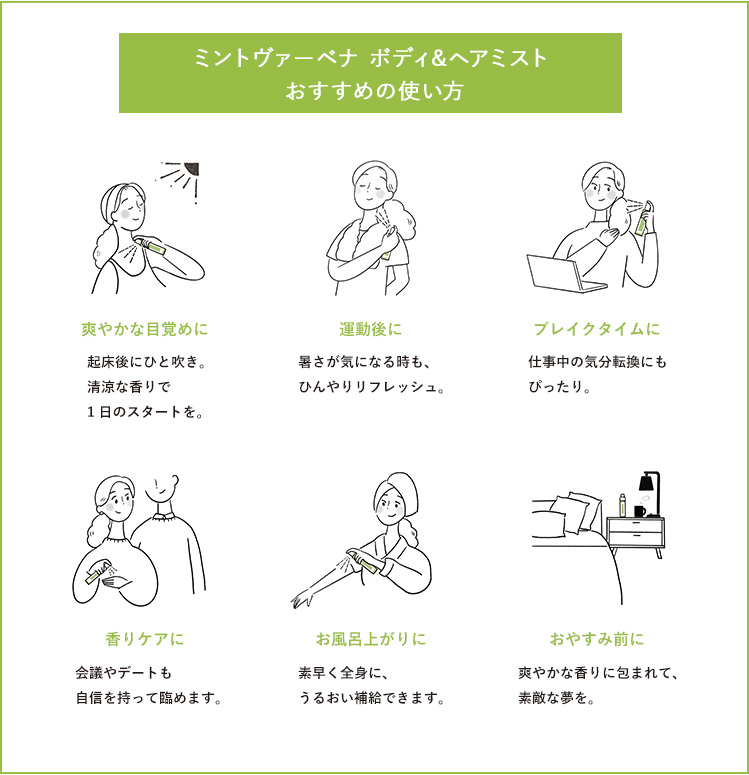 ミントヴァーベナ ボディ&ヘアミスト
おすすめの使い方

爽やかな目覚めに

起床後にひと吹き。
清涼な香りで
1日のスタートを。

運動後に

暑さが気になる時も、
ひんやりリフレッシュ。

ブレイクタイムに

仕事中の気分転換にも
ぴったり。

香りケアに

会議やデートも
自信を持って臨めます。

お風呂上がりに

素早く全身に、
うるおい補給できます。

おやすみ前に

爽やかな香りに包まれて、
素敵な夢を。