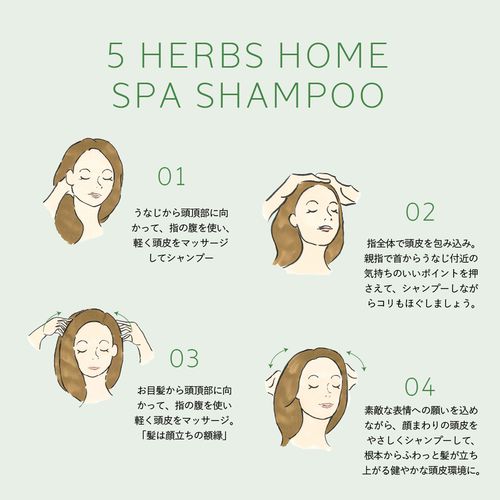 5 HERBS HOME SPA SHAMPOO

01

うなじから頭頂部に向かって、指の腹を使い、軽く頭皮をマッサージしてシャンプー

02

指全体で頭皮を包み込み。親指で首からうなじ付近の気持ちのいいポイントを押さえて、シャンプーしながらコリもほぐしましょう。

03

お目髪から頭頂部に向かって、指の腹を使い軽く頭皮をマッサージ。「髪は顔立ちの額縁」

04

素敵な表情への願いを込めながら、顔まわりの頭皮をやさしくシャンプーして、根本からふわっと髪が立ち上がる健やかな頭皮環境に。