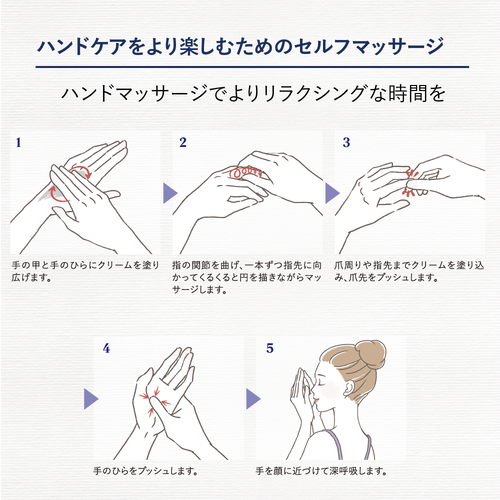 ハンドケアをより楽しむためのセルフマッサージ

ハンドマッサージでよりリラクシングな時間を

1

手の甲と手のひらにクリームを塗り広げます。

2

指の関節を曲げ、一本ずつ指先に向かってくるくると円を描きながらマッサージします。

3

爪周りや指先までクリームを塗り込み、爪先をプッシュします。

4

手のひらをプッシュします。

5

手を顔に近づけて深呼吸します。