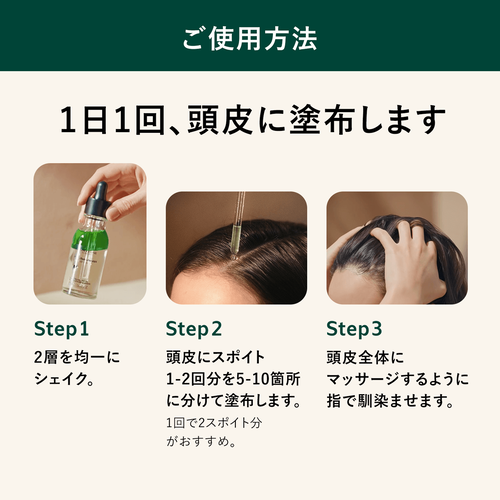 ご使用方法

1日1回、頭皮に塗布します

Step1
2層を均一にシェイク。

Step2
頭皮にスポイト1-2回分を5-10箇所に分けて塗布します。
1回で2スポイト分がおすすめ。

Step3
頭皮全体にマッサージするように指で馴染ませます。