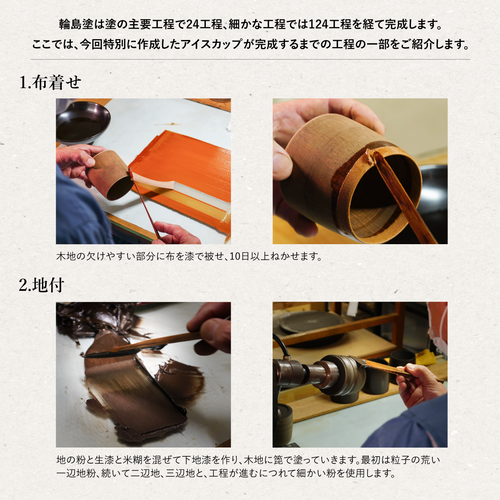 輪島塗は塗の主要工程で24工程、細かな工程では124工程を経て完成します。
ここでは、今回特別に作成したアイスカップが完成するまでの工程の一部をご紹介します。

1.布着せ

木地の欠けやすい部分に布を漆で被せ、10日以上ねかせます。

2.地付

地の粉と生漆と米糊を混ぜて下地漆を作り、木地に箆で塗っていきます。最初は粒子の荒い一辺地粉、続いて二辺地、三辺地と、工程が進むにつれて細かい粉を使用します。